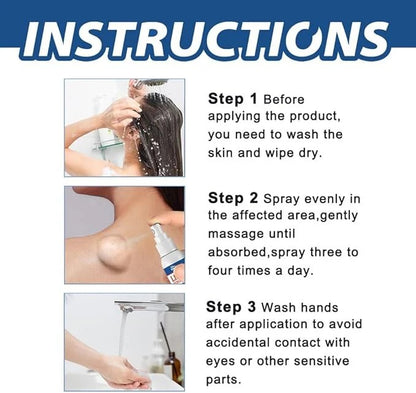 INSTRUCTIONS

Step 1 Before applying the product, you need to wash the skin and wipe dry.

Step 2 Spray evenly in the affected area,gently massage until absorbed,spray three to four times a day.

Step 3 Wash hands after application to avoid accidental contact with eyes or other sensitive parts.