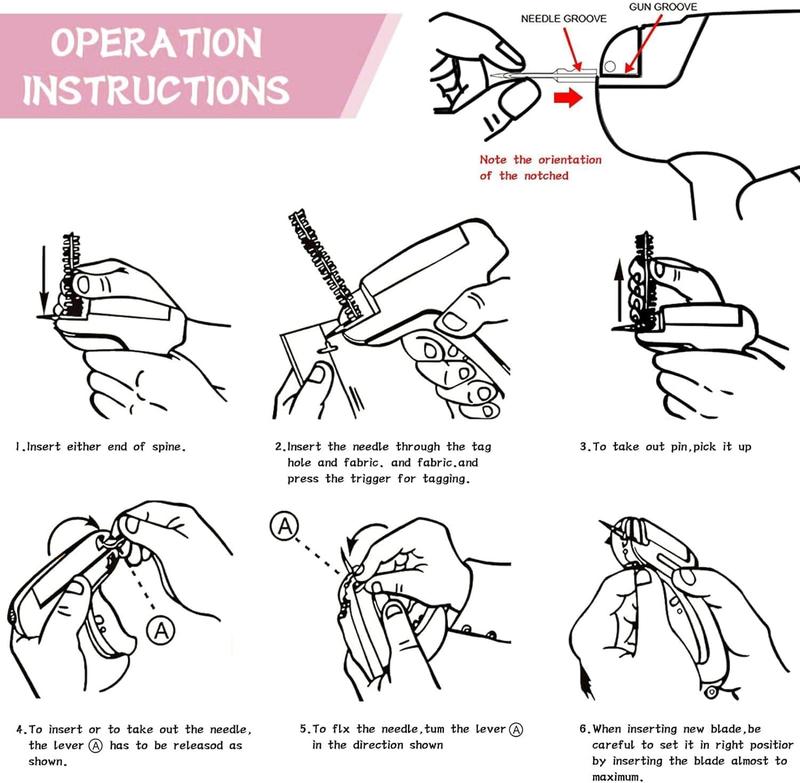 OPERATION INSTRUCTIONS

NEEDLE GROOVE

GUN GROOVE

Note the orientation of the notched

1.Insert either end of spine.

2.Insert the needle through the tag hole and fabric. and fabric.and press the trigger for tagging.

3.To take out pin,pick it up

A

A

4.To insert or to take out the needle, the lever A has to be releasod as shown.

5.To flx the needle,tum the lever A in the direction shown

6.When inserting new blade,be careful to set it in right positior by inserting the blade almost to maximum.