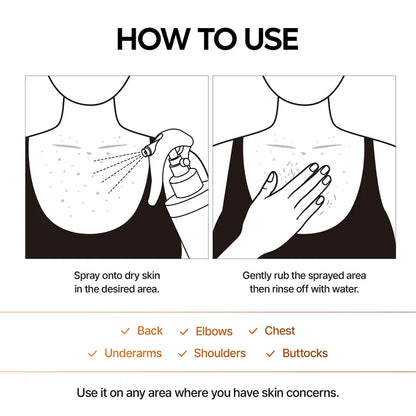 HOW TO USE

Spray onto dry skin in the desired area.

Gently rub the sprayed area then rinse off with water.

✓ Back ✓ Elbows ✓ Chest
✓ Underarms ✓ Shoulders ✓ Buttocks

Use it on any area where you have skin concerns.