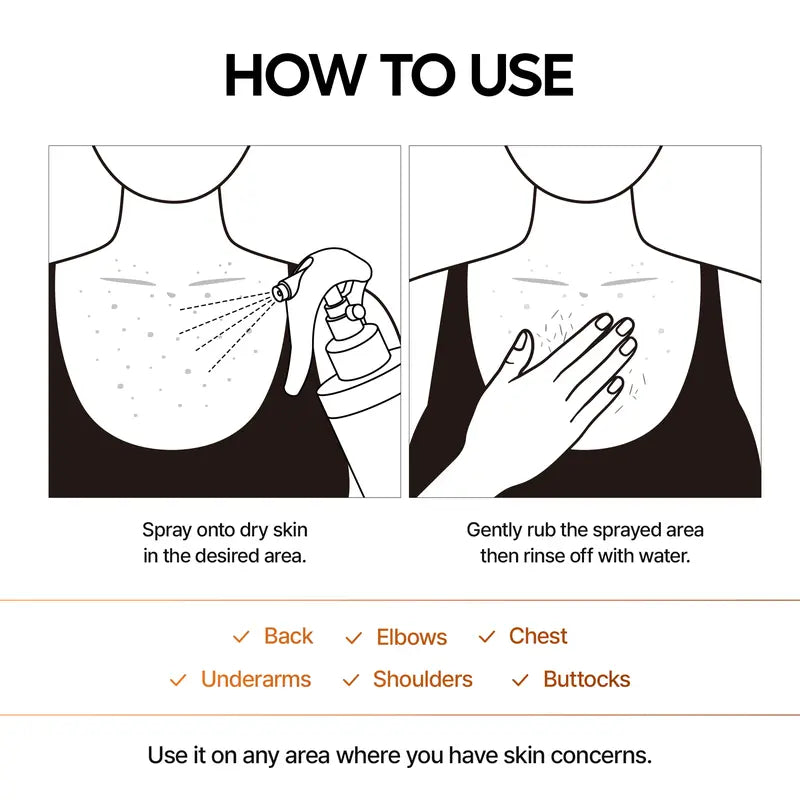 HOW TO USE

Spray onto dry skin in the desired area.

Gently rub the sprayed area then rinse off with water.

✓ Back ✓ Elbows ✓ Chest

✓ Underarms ✓ Shoulders ✓ Buttocks

Use it on any area where you have skin concerns.