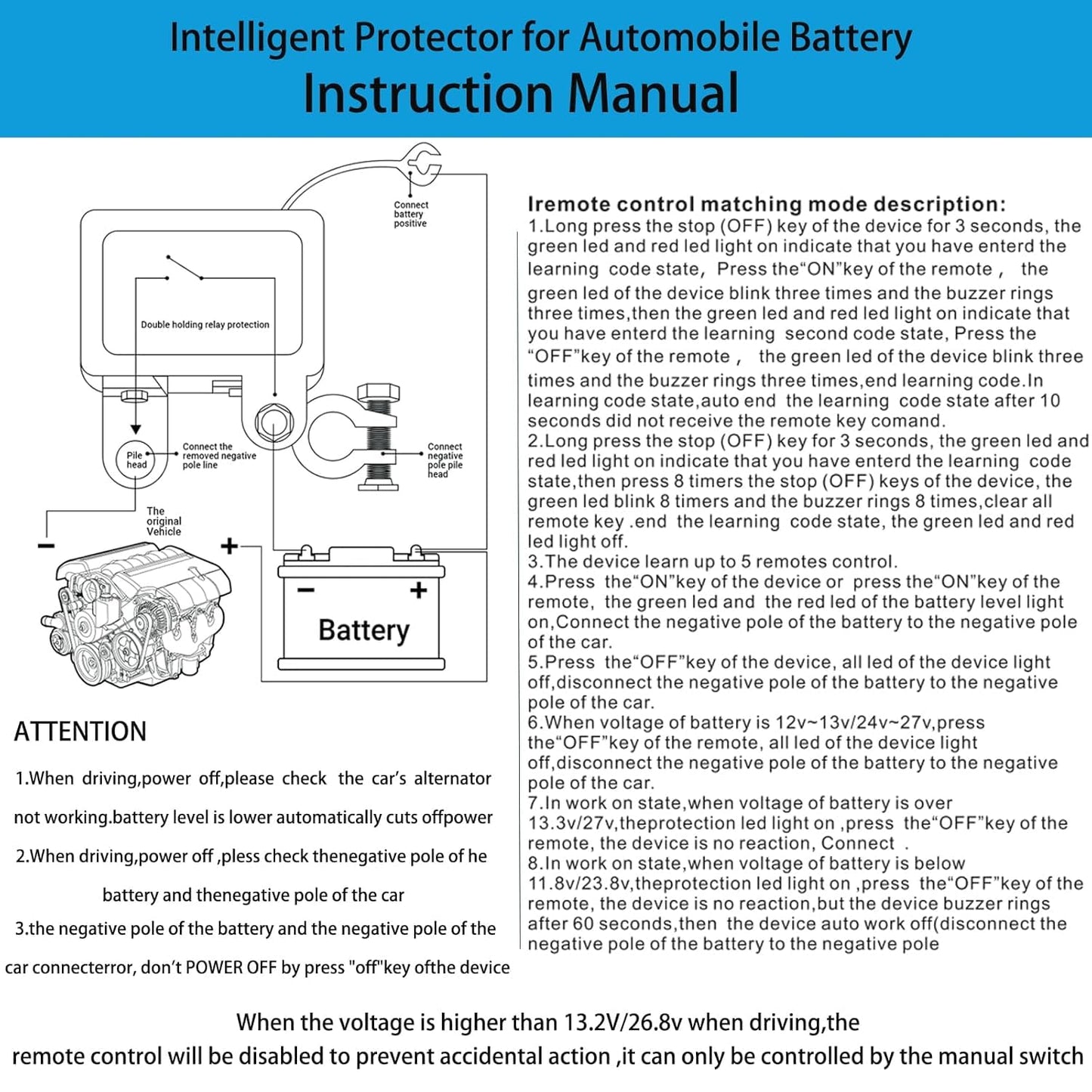 Intelligent Protector for Automobile Battery
Instruction Manual

Connect battery positive

Double holding relay protection

Pile head

Connect the removed negative pole line

Connect negative pole pile head

The original Vehicle

−

+

−

+

Battery

ATTENTION

1.When driving,power off,please check the car's alternator not working.battery level is lower automatically cuts offpower

2.When driving,power off ,pless check thenegative pole of he battery and thenegative pole of the car

3.the negative pole of the battery and the negative pole of the car connecterror, don't POWER OFF by press "off"key ofthe device

Iremote control matching mode description:
1.Long press the stop (OFF) key of the device for 3 seconds, the green led and red led light on indicate that you have enterd the learning code state, Press the"ON"key of the remote , the green led of the device blink three times and the buzzer rings three times,then the green led and red led light on indicate that you have enterd the learning second code state, Press the "OFF"key of the remote , the green led of the device blink three times and the buzzer rings three times,end learning code.In learning code state,auto end the learning code state after 10 seconds did not receive the remote key comand.
2.Long press the stop (OFF) key for 3 seconds, the green led and red led light on indicate that you have enterd the learning code state,then press 8 timers the stop (OFF) keys of the device, the green led blink 8 timers and the buzzer rings 8 times,clear all remote key .end the learning code state, the green led and red led light off.
3.The device learn up to 5 remotes control.
4.Press the"ON"key of the device or press the"ON"key of the remote, the green led and the red led of the battery level light on,Connect the negative pole of the battery to the negative pole of the car.
5.Press the"OFF"key of the device, all led of the device light off,disconnect the negative pole of the battery to the negative pole of the car.
6.When voltage of battery is 12v~13v/24v~27v,press the"OFF"key of the remote, all led of the device light off,disconnect the negative pole of the battery to the negative pole of the car.
7.In work on state,when voltage of battery is over 13.3v/27v,theprotection led light on ,press the"OFF"key of the remote, the device is no reaction, Connect .
8.In work on state,when voltage of battery is below 11.8v/23.8v,theprotection led light on ,press the"OFF"key of the remote, the device is no reaction,but the device buzzer rings after 60 seconds,then the device auto work off(disconnect the negative pole of the battery to the negative pole

When the voltage is higher than 13.2V/26.8v when driving,the remote control will be disabled to prevent accidental action ,it can only be controlled by the manual switch