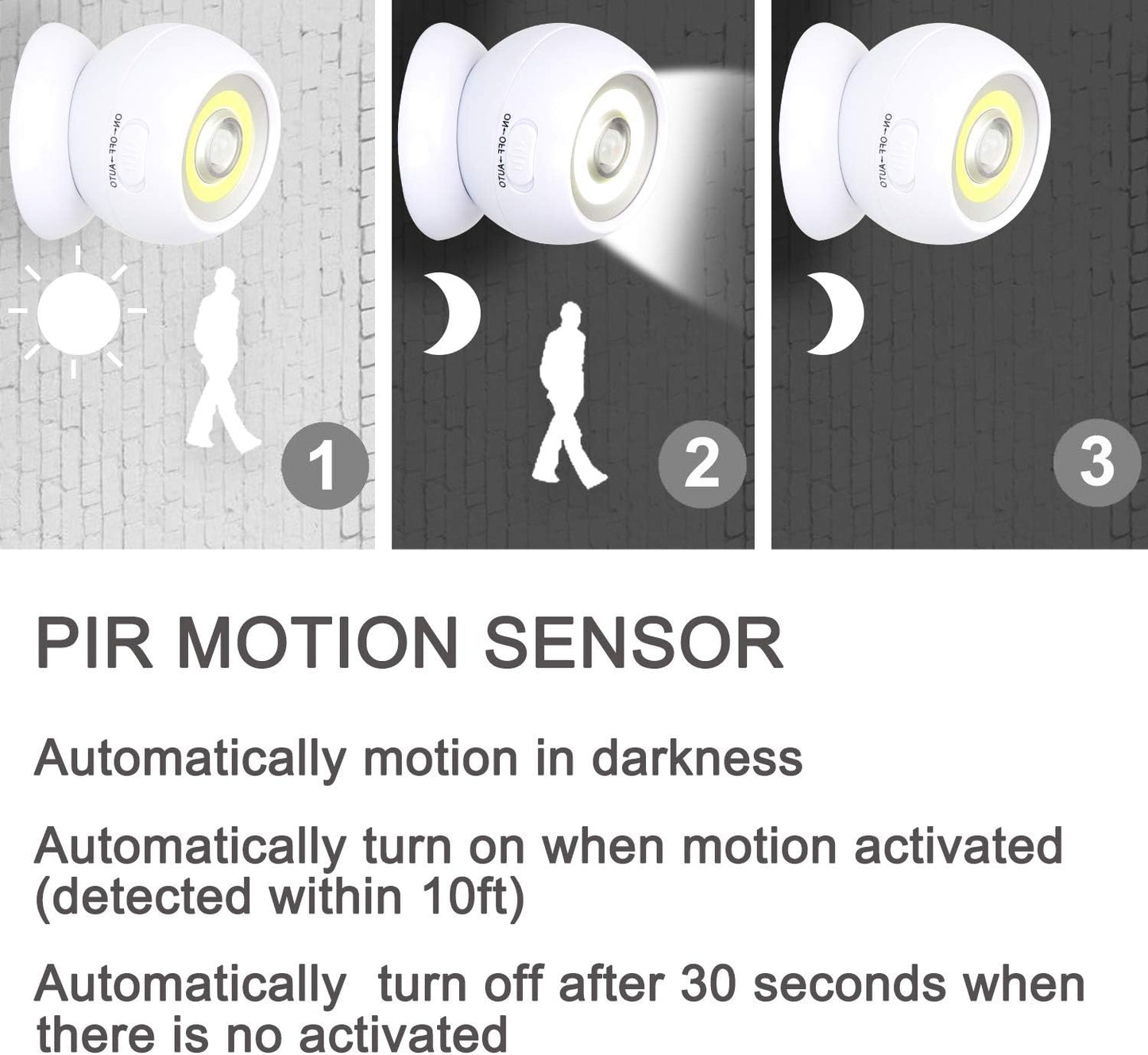 ON←OFF→AUTO

1

ON←OFF→AUTO

2

ON←OFF→AUTO

3

PIR MOTION SENSOR

Automatically motion in darkness

Automatically turn on when motion activated (detected within 10ft)

Automatically turn off after 30 seconds when there is no activated