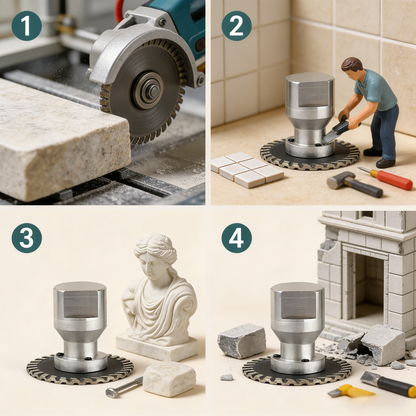 1

2

3

4