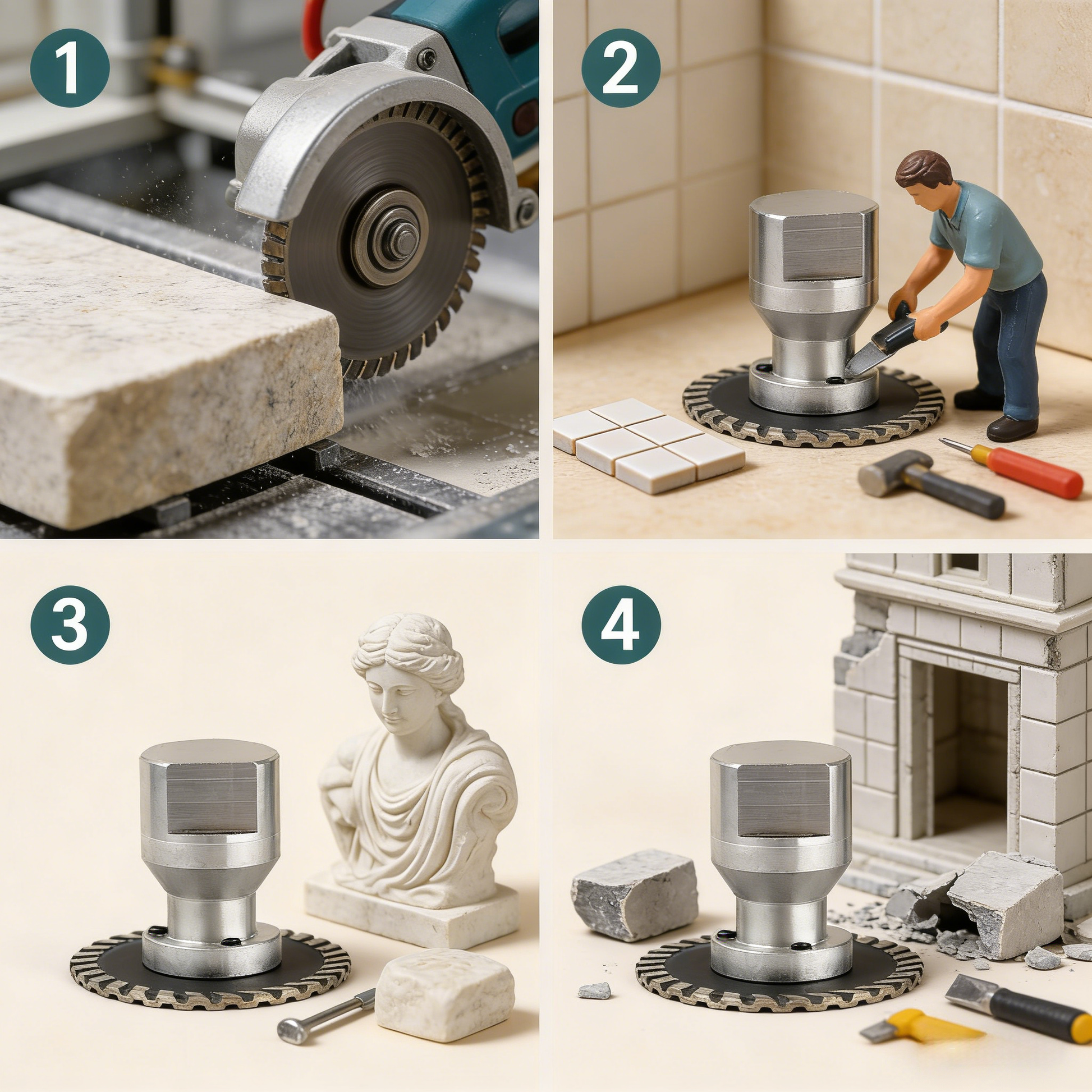 1

2

3

4