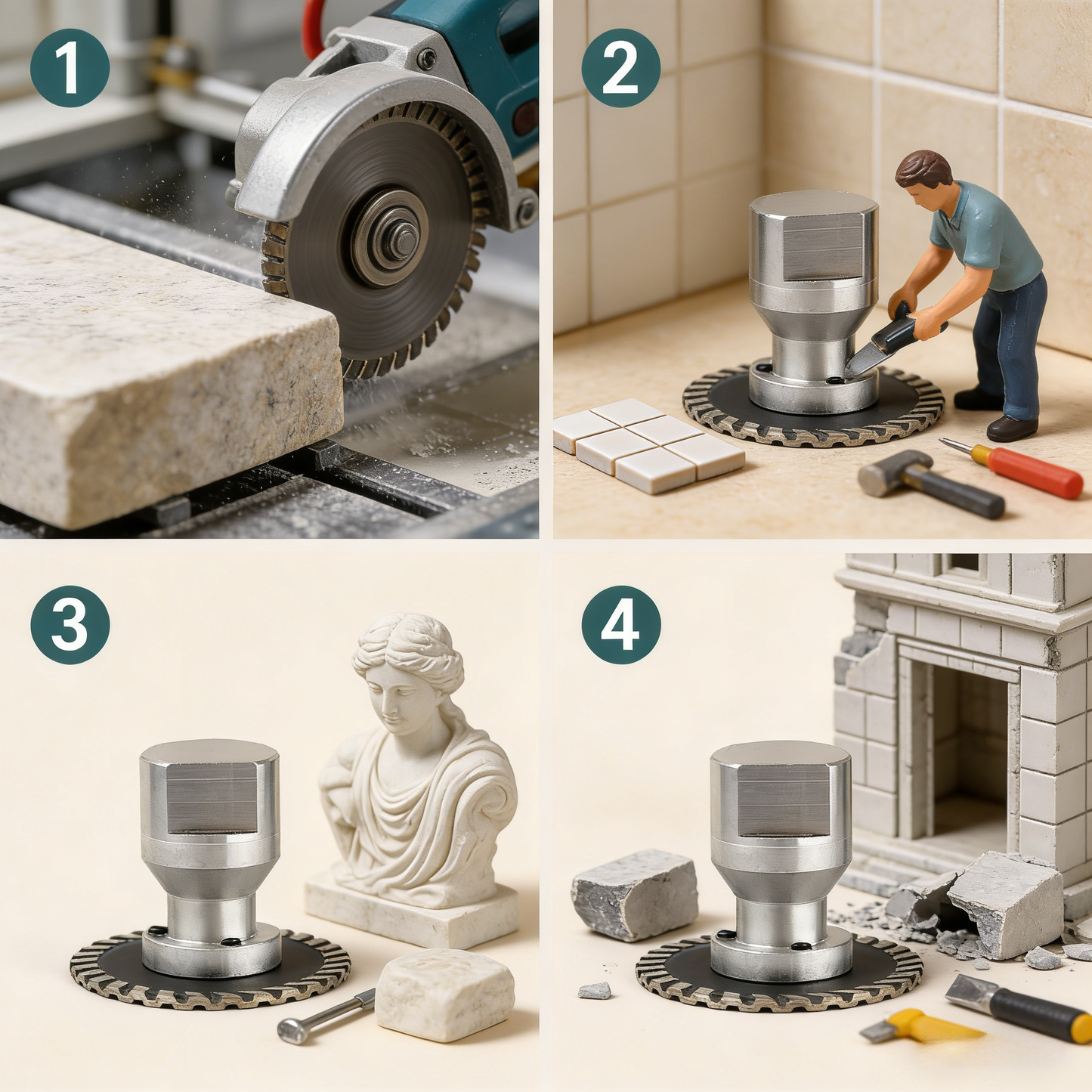 1

2

3

4